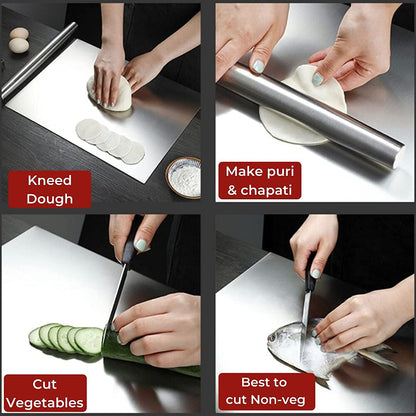 Kneed Dough

Make puri & chapati

Cut Vegetables

Best to cut Non-veg