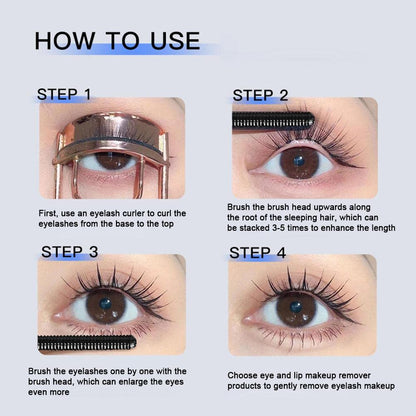 HOW TO USE

STEP 1

First, use an eyelash curler to curl the eyelashes from the base to the top

STEP 2

Brush the brush head upwards along the root of the sleeping hair, which can be stacked 3-5 times to enhance the length

STEP 3

Brush the eyelashes one by one with the brush head, which can enlarge the eyes even more

STEP 4

Choose eye and lip makeup remover products to gently remove eyelash makeup